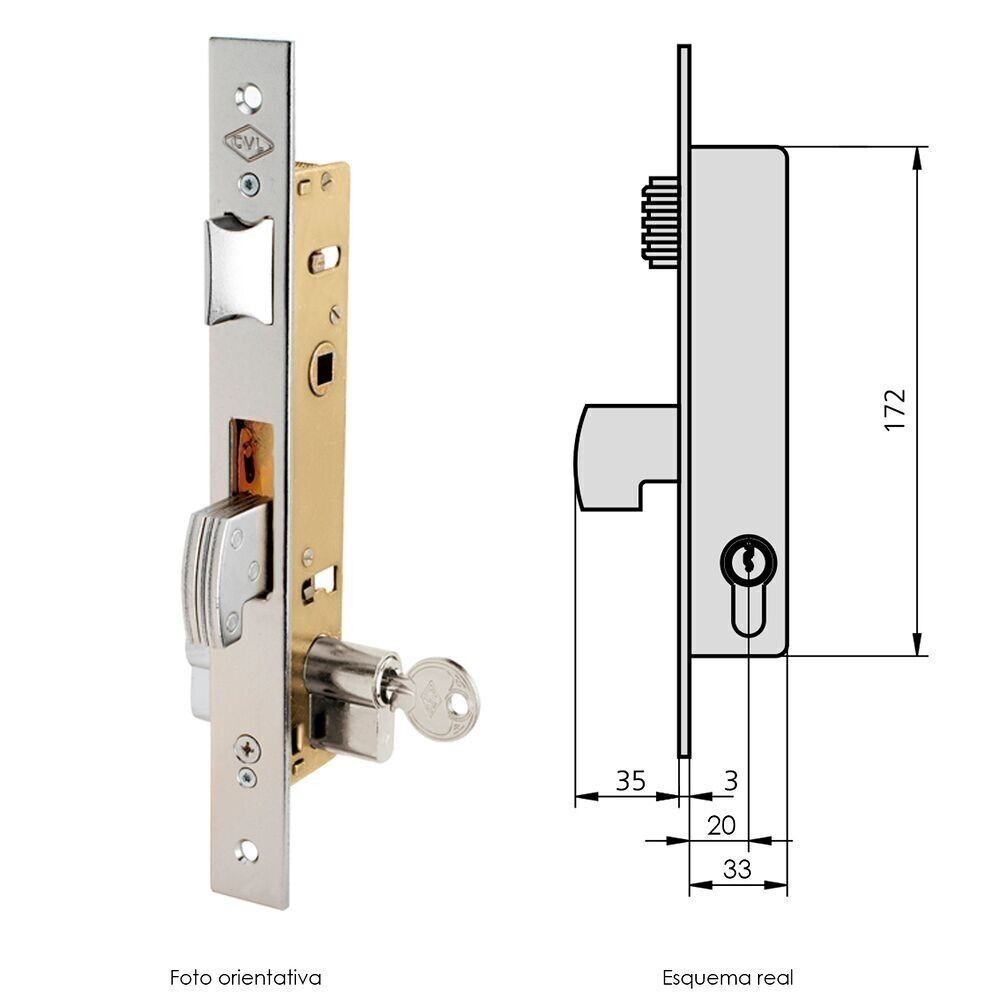 CVL

172

35

3

20

33

Foto orientativa

Esquema real